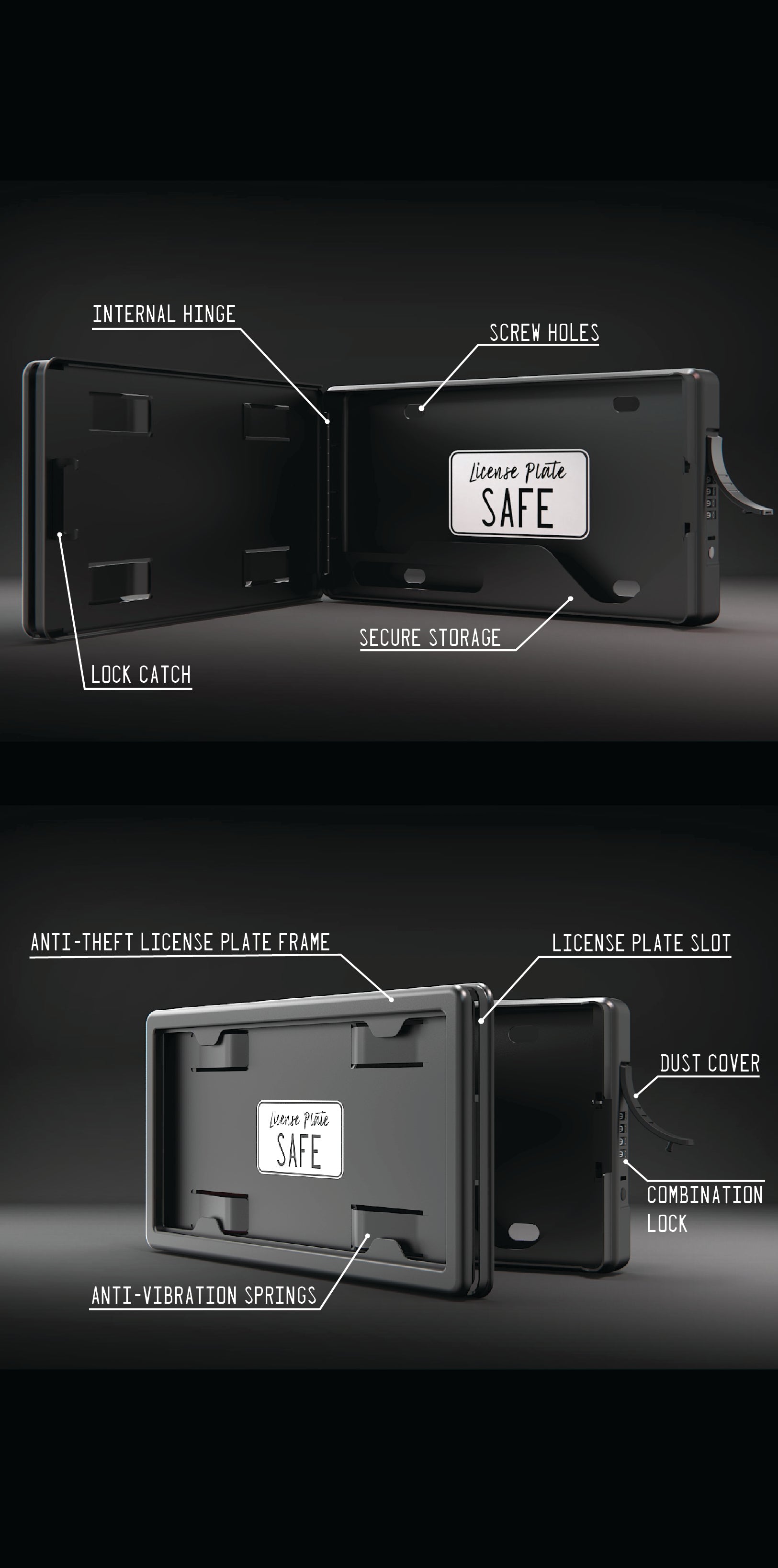 INTERNAL HINGE

SCREW HOLES

License Plate
SAFE

SECURE STORAGE

LOCK CATCH

ANTI-THEFT LICENSE PLATE FRAME

LICENSE PLATE SLOT

DUST COVER

License Plate
SAFE

COMBINATION LOCK

ANTI-VIBRATION SPRINGS